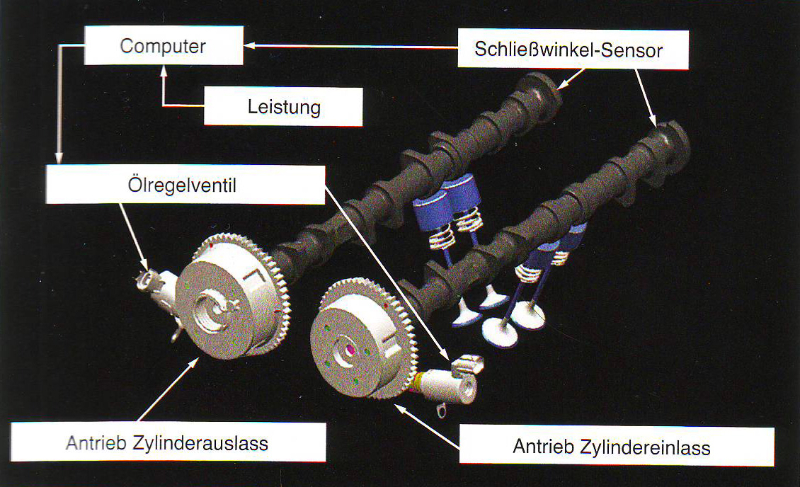 Computer

Schließwinkel-Sensor

Leistung

Ölregelventil

Antrieb Zylinderauslass

Antrieb Zylindereinlass